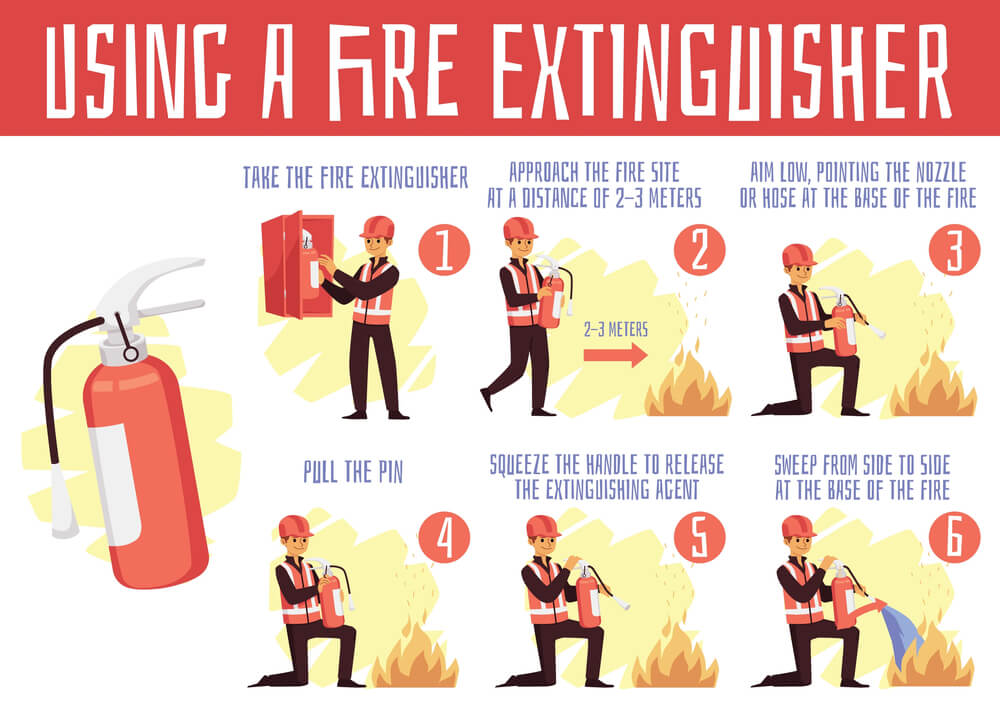 USING A FIRE EXTINGUISHER

TAKE THE FIRE EXTINGUISHER

1

APPROACH THE FIRE SITE AT A DISTANCE OF 2–3 METERS

2

2–3 METERS

AIM LOW, POINTING THE NOZZLE OR HOSE AT THE BASE OF THE FIRE

3

PULL THE PIN

4

SQUEEZE THE HANDLE TO RELEASE THE EXTINGUISHING AGENT

5

SWEEP FROM SIDE TO SIDE AT THE BASE OF THE FIRE

6