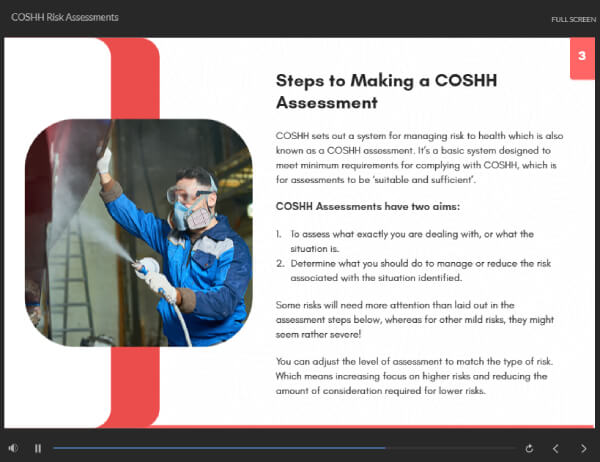 COSHH Risk Assessments

FULL SCREEN

3

Steps to Making a COSHH Assessment

COSHH sets out a system for managing risk to health which is also known as a COSHH assessment. It's a basic system designed to meet minimum requirements for complying with COSHH, which is for assessments to be 'suitable and sufficient'.

COSHH Assessments have two aims:

1. To assess what exactly you are dealing with, or what the situation is.
2. Determine what you should do to manage or reduce the risk associated with the situation identified.

Some risks will need more attention than laid out in the assessment steps below, whereas for other mild risks, they might seem rather severe!

You can adjust the level of assessment to match the type of risk. Which means increasing focus on higher risks and reducing the amount of consideration required for lower risks.